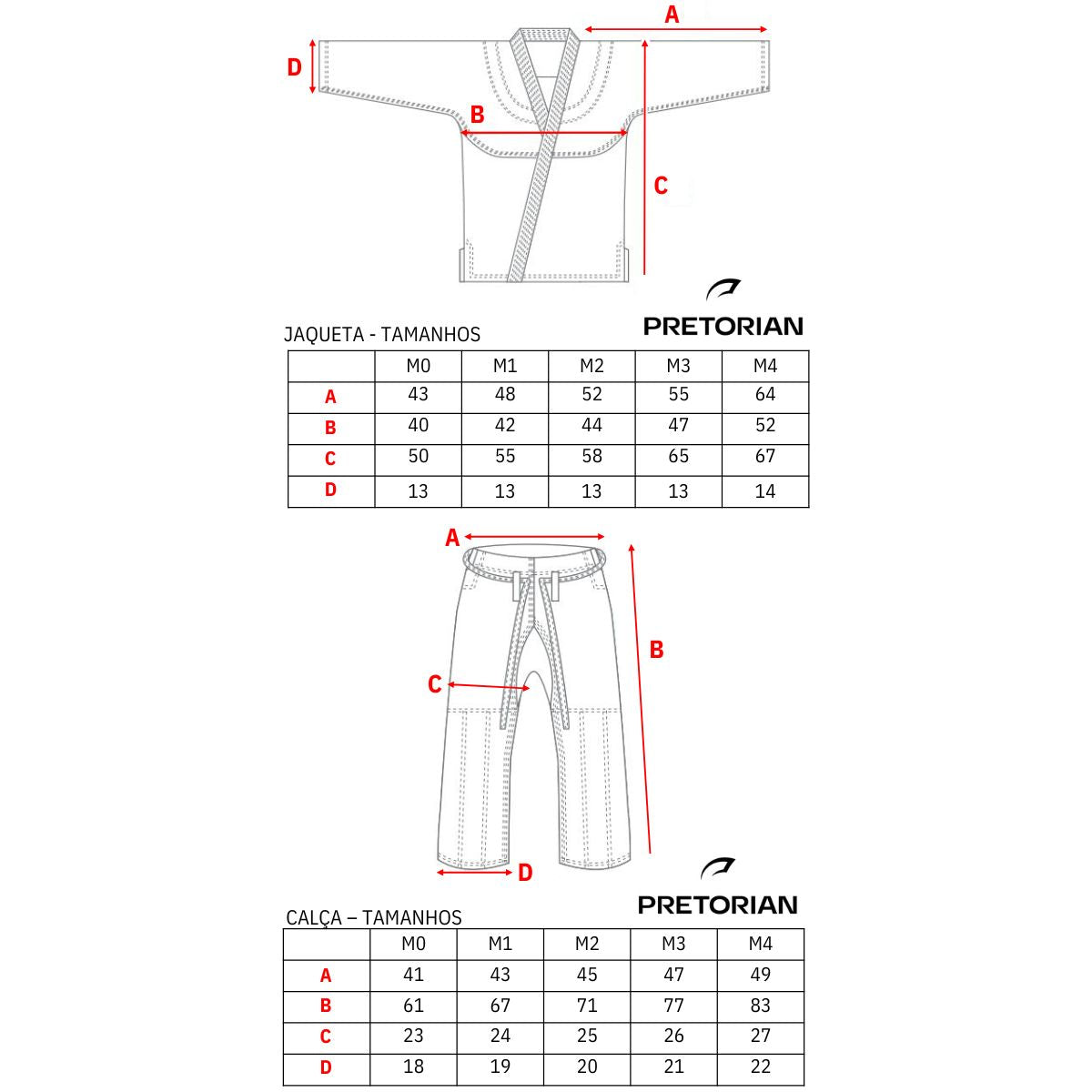 A
D
B
C

PRETORIAN

JAQUETA - TAMANHOS

| | M0 | M1 | M2 | M3 | M4 |
|---|---|---|---|---|---|
| A | 43 | 48 | 52 | 55 | 64 |
| B | 40 | 42 | 44 | 47 | 52 |
| C | 50 | 55 | 58 | 65 | 67 |
| D | 13 | 13 | 13 | 13 | 14 |

A
B
C
D

PRETORIAN

CALÇA – TAMANHOS

| | M0 | M1 | M2 | M3 | M4 |
|---|---|---|---|---|---|
| A | 41 | 43 | 45 | 47 | 49 |
| B | 61 | 67 | 71 | 77 | 83 |
| C | 23 | 24 | 25 | 26 | 27 |
| D | 18 | 19 | 20 | 21 | 22 |