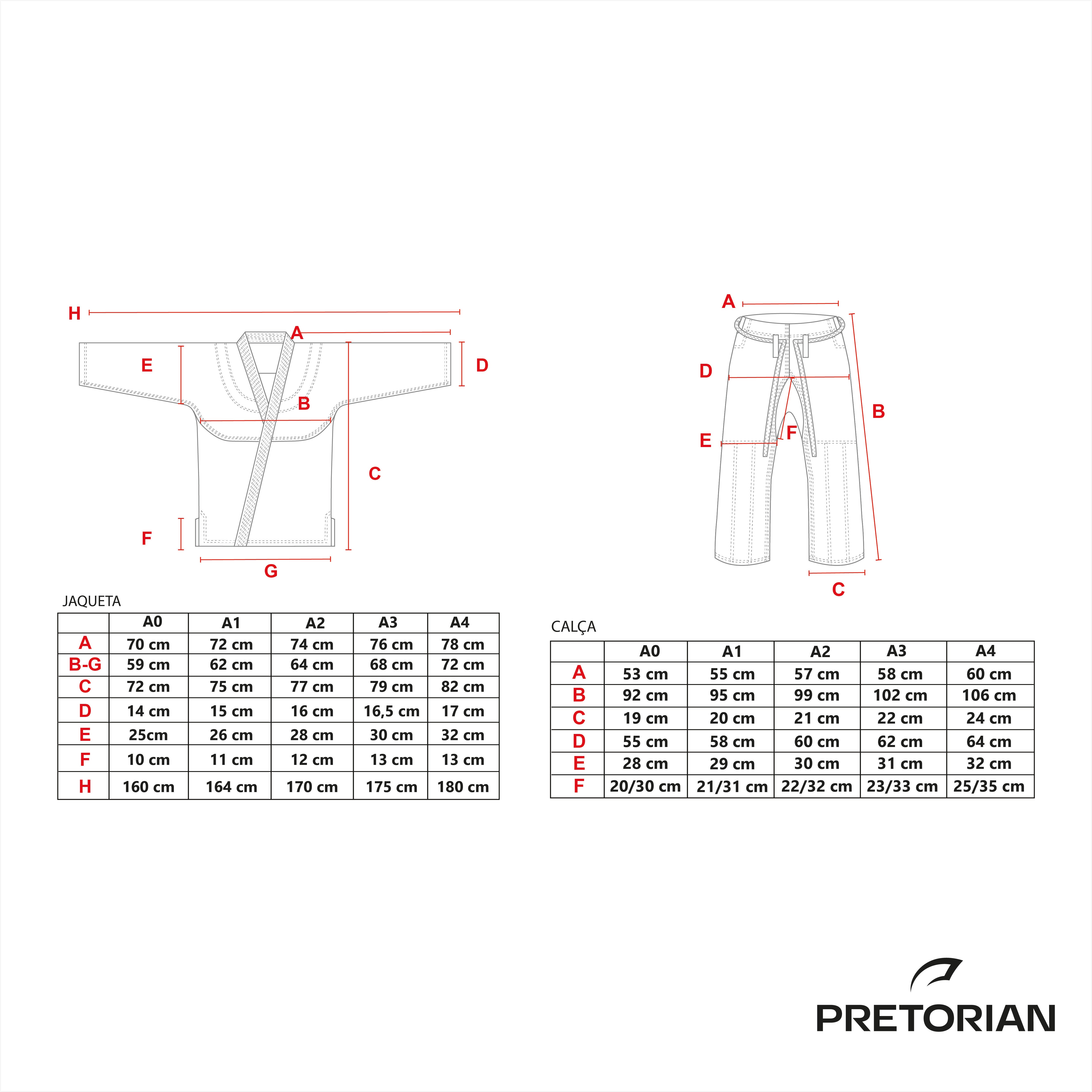 H

A

E

D

B

C

F

G

A

D

B

E

F

C

JAQUETA

| | A0 | A1 | A2 | A3 | A4 |
|---|---|---|---|---|---|
| A | 70 cm | 72 cm | 74 cm | 76 cm | 78 cm |
| B-G | 59 cm | 62 cm | 64 cm | 68 cm | 72 cm |
| C | 72 cm | 75 cm | 77 cm | 79 cm | 82 cm |
| D | 14 cm | 15 cm | 16 cm | 16,5 cm | 17 cm |
| E | 25cm | 26 cm | 28 cm | 30 cm | 32 cm |
| F | 10 cm | 11 cm | 12 cm | 13 cm | 13 cm |
| H | 160 cm | 164 cm | 170 cm | 175 cm | 180 cm |

CALÇA

| | A0 | A1 | A2 | A3 | A4 |
|---|---|---|---|---|---|
| A | 53 cm | 55 cm | 57 cm | 58 cm | 60 cm |
| B | 92 cm | 95 cm | 99 cm | 102 cm | 106 cm |
| C | 19 cm | 20 cm | 21 cm | 22 cm | 24 cm |
| D | 55 cm | 58 cm | 60 cm | 62 cm | 64 cm |
| E | 28 cm | 29 cm | 30 cm | 31 cm | 32 cm |
| F | 20/30 cm | 21/31 cm | 22/32 cm | 23/33 cm | 25/35 cm |

PRETORIAN